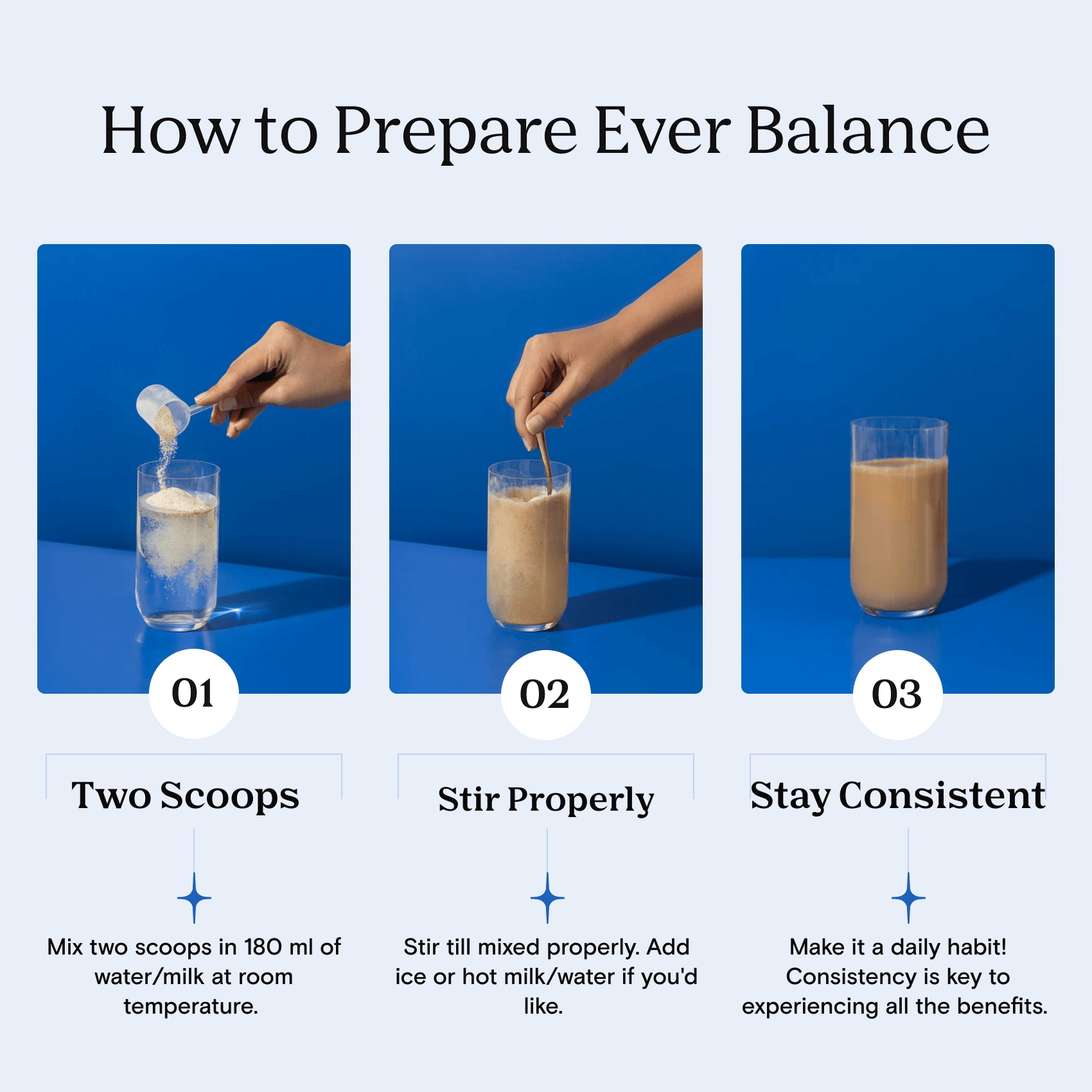 How to Prepare Ever Balance

01

Two Scoops

Mix two scoops in 180 ml of water/milk at room temperature.

02

Stir Properly

Stir till mixed properly. Add ice or hot milk/water if you'd like.

03

Stay Consistent

Make it a daily habit! Consistency is key to experiencing all the benefits.